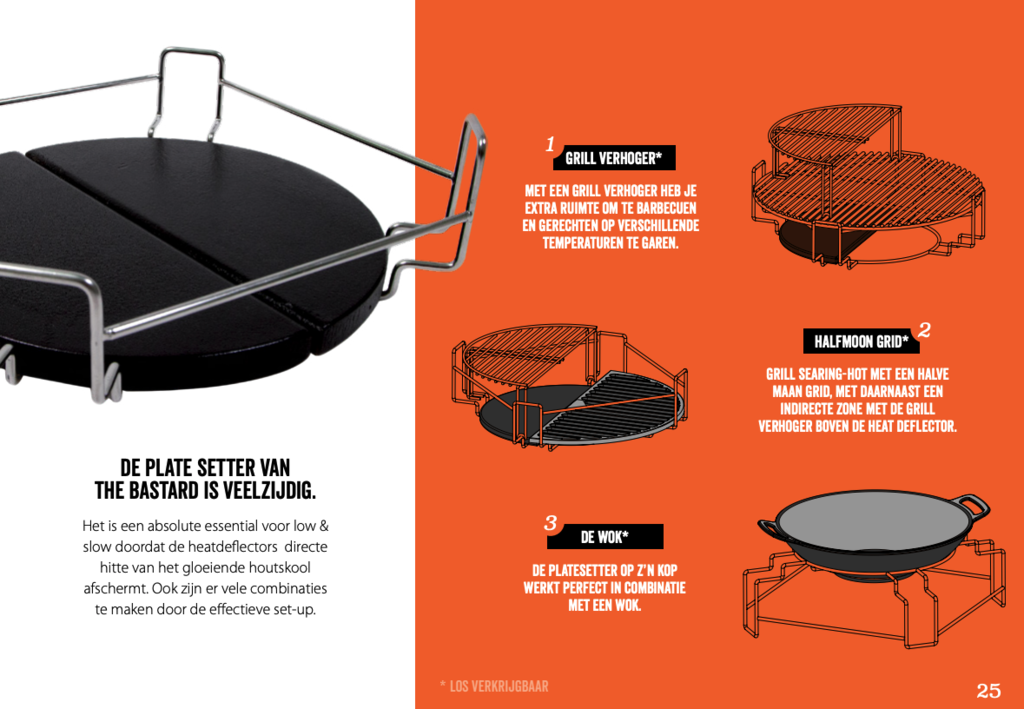 DE PLATE SETTER VAN THE BASTARD IS VEELZIJDIG.

Het is een absolute essential voor low & slow doordat de heatdeflectors directe hitte van het gloeiende houtskool afschermt. Ook zijn er vele combinaties te maken door de effectieve set-up.

1 GRILL VERHOGER*

MET EEN GRILL VERHOGER HEB JE EXTRA RUIMTE OM TE BARBECUEN EN GERECHTEN OP VERSCHILLENDE TEMPERATUREN TE GAREN.

HALFMOON GRID* 2

GRILL SEARING-HOT MET EEN HALVE MAAN GRID, MET DAARNAAST EEN INDIRECTE ZONE MET DE GRILL VERHOGER BOVEN DE HEAT DEFLECTOR.

3 DE WOK*

DE PLATESETTER OP Z'N KOP WERKT PERFECT IN COMBINATIE MET EEN WOK.

* LOS VERKRIJGBAAR

25