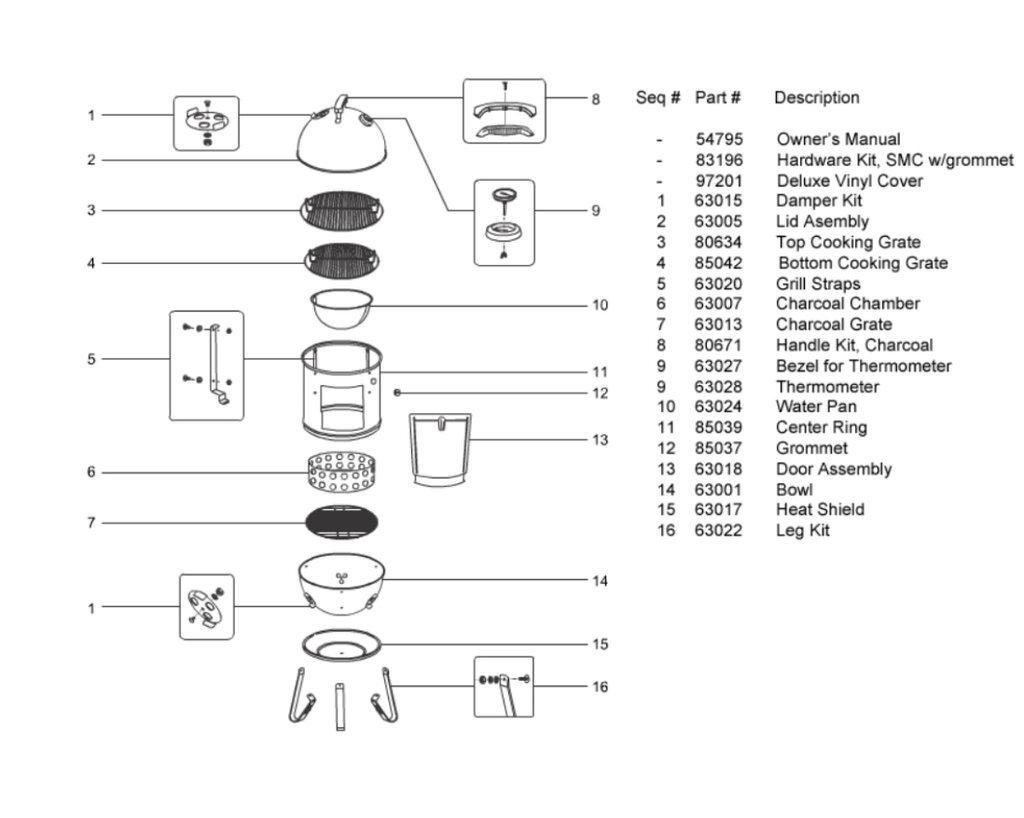 1
2
3
4
5
6
7
1
8
9
10
11
12
13
14
15
16

| Seq # | Part # | Description |
|---|---|---|
| - | 54795 | Owner's Manual |
| - | 83196 | Hardware Kit, SMC w/grommet |
| - | 97201 | Deluxe Vinyl Cover |
| 1 | 63015 | Damper Kit |
| 2 | 63005 | Lid Asembly |
| 3 | 80634 | Top Cooking Grate |
| 4 | 85042 | Bottom Cooking Grate |
| 5 | 63020 | Grill Straps |
| 6 | 63007 | Charcoal Chamber |
| 7 | 63013 | Charcoal Grate |
| 8 | 80671 | Handle Kit, Charcoal |
| 9 | 63027 | Bezel for Thermometer |
| 9 | 63028 | Thermometer |
| 10 | 63024 | Water Pan |
| 11 | 85039 | Center Ring |
| 12 | 85037 | Grommet |
| 13 | 63018 | Door Assembly |
| 14 | 63001 | Bowl |
| 15 | 63017 | Heat Shield |
| 16 | 63022 | Leg Kit |